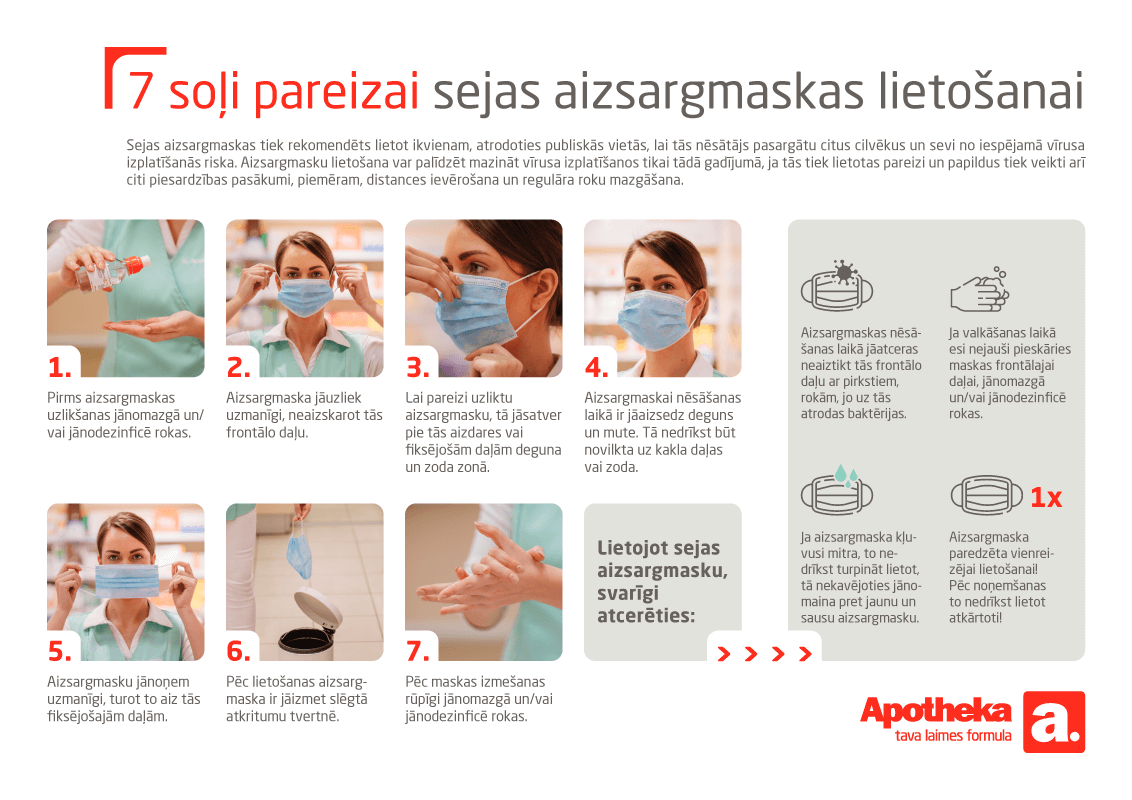 7 soļi pareizai sejas aizsargmaskas lietošanai

Sejas aizsargmaskas tiek rekomendēts lietot ikvienam, atrodoties publiskās vietās, lai tās nēsātājs pasargātu citus cilvēkus un sevi no iespējamā vīrusa izplatīšanās riska. Aizsargmasku lietošana var palīdzēt mazināt vīrusa izplatīšanos tikai tādā gadījumā, ja tās tiek lietotas pareizi un papildus tiek veikti arī citi piesardzības pasākumi, piemēram, distances ievērošana un regulāra roku mazgāšana.

1.
Pirms aizsargmaskas uzlikšanas jānomazgā un/vai jānodezinficē rokas.

2.
Aizsargmaska jāuzliek uzmanīgi, neaizskarot tās frontālo daļu.

3.
Lai pareizi uzliktu aizsargmasku, tā jāsatver pie tās aizdares vai fiksējošām daļām deguna un zoda zonā.

4.
Aizsargmaskai nēsāšanas laikā ir jāaizsedz deguns un mute. Tā nedrīkst būt novilkta uz kakla daļas vai zoda.

5.
Aizsargmasku jānoņem uzmanīgi, turot to aiz tās fiksējošajām daļām.

6.
Pēc lietošanas aizsargmaska ir jāizmet slēgtā atkritumu tvertnē.

7.
Pēc maskas izmešanas rūpīgi jānomazgā un/vai jānodezinficē rokas.

Lietojot sejas aizsargmasku, svarīgi atcerēties:

Aizsargmaskas nēsāšanas laikā jāatceras neaiztikt tās frontālo daļu ar pirkstiem, rokām, jo uz tās atrodas baktērijas.

Ja valkāšanas laikā esi nejauši pieskāries maskas frontālajai daļai, jānomazgā un/vai jānodezinficē rokas.

Ja aizsargmaska kļuvusi mitra, to nedrīkst turpināt lietot, tā nekavējoties jānomaina pret jaunu un sausu aizsargmasku.

1x
Aizsargmaska paredzēta vienreizējai lietošanai! Pēc noņemšanas to nedrīkst lietot atkārtoti!

Apotheka
tava laimes formula
a.